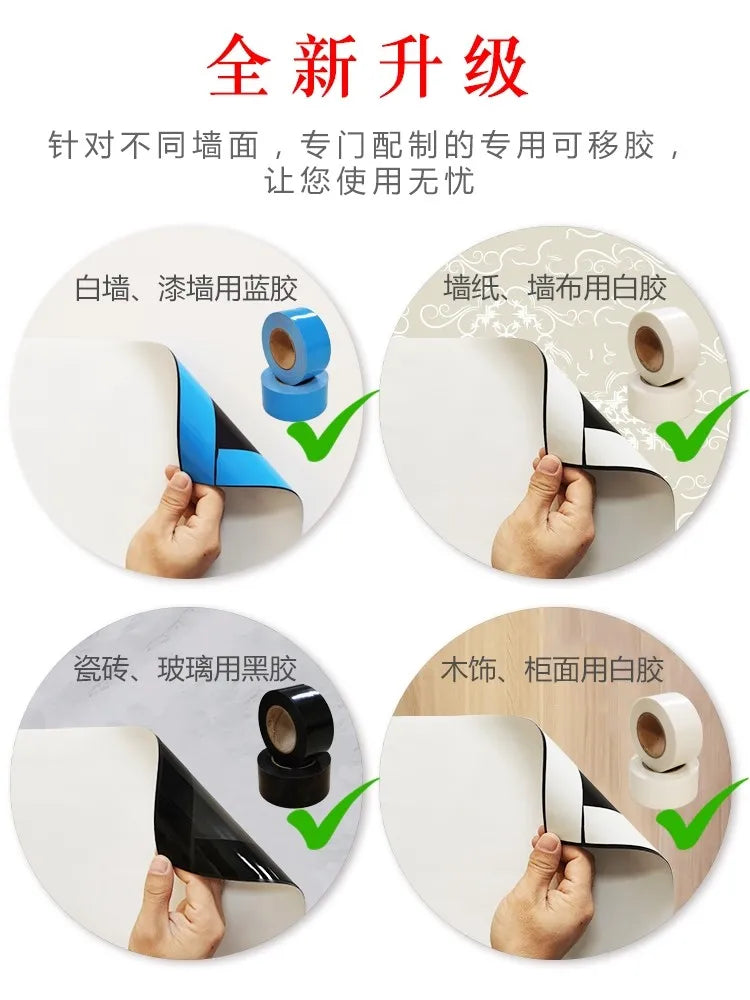 全新升级

针对不同墙面，专门配制的专用可移胶，让您使用无忧

白墙、漆墙用蓝胶

墙纸、墙布用白胶

瓷砖、玻璃用黑胶

木饰、柜面用白胶