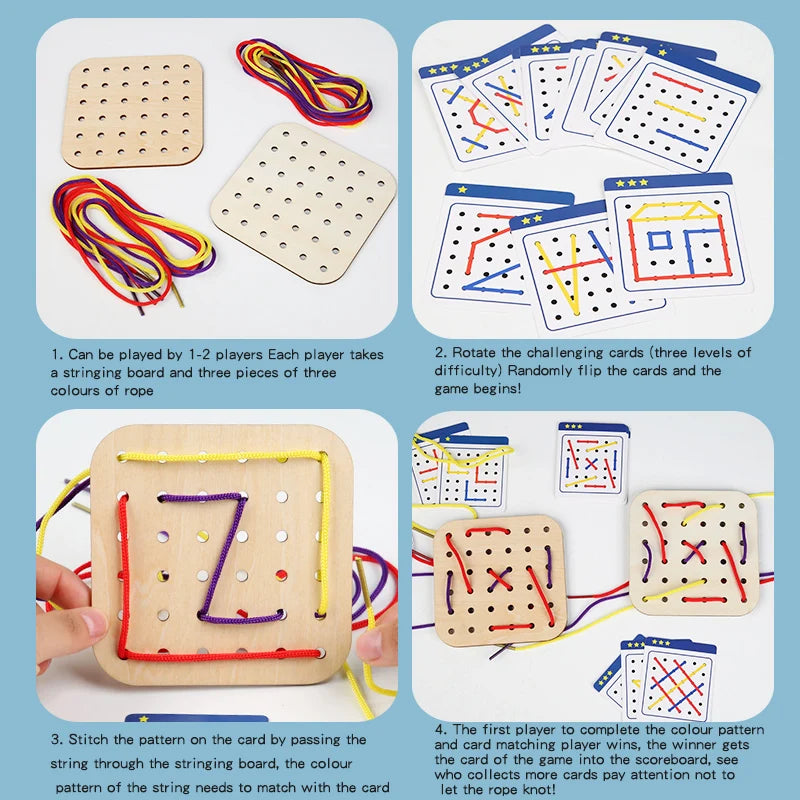 1. Can be played by 1-2 players Each player takes a stringing board and three pieces of three colours of rope

2. Rotate the challenging cards (three levels of difficulty) Randomly flip the cards and the game begins!

3. Stitch the pattern on the card by passing the string through the stringing board, the colour pattern of the string needs to match with the card

4. The first player to complete the colour pattern and card matching player wins, the winner gets the card of the game into the scoreboard, see who collects more cards pay attention not to let the rope knot!